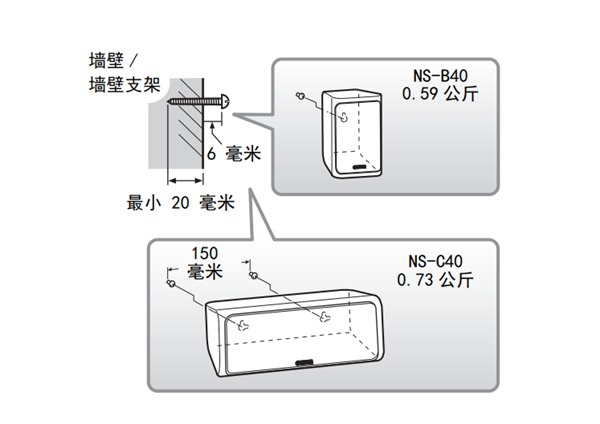 墙壁 /
墙壁支架

6 毫米

最小 20 毫米

NS-B40
0.59 公斤

150
毫米

NS-C40
0.73 公斤