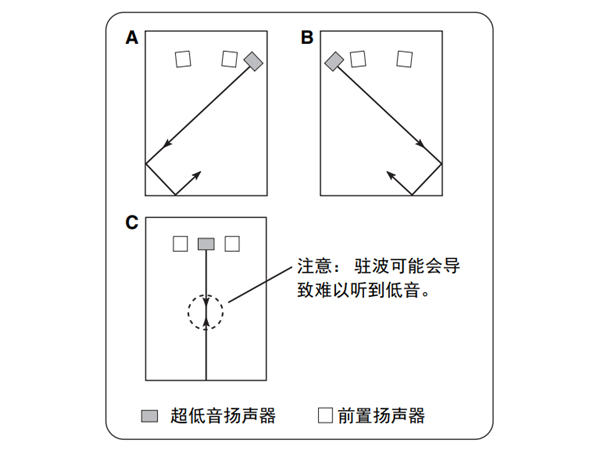 A

B

C

注意： 驻波可能会导致难以听到低音。

超低音扬声器 前置扬声器