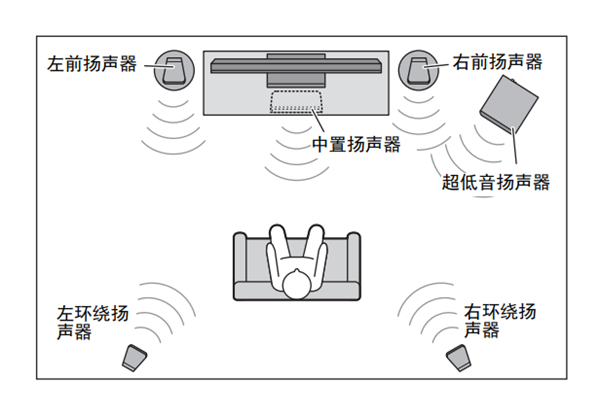 左前扬声器

右前扬声器

中置扬声器

超低音扬声器

左环绕扬声器

右环绕扬声器