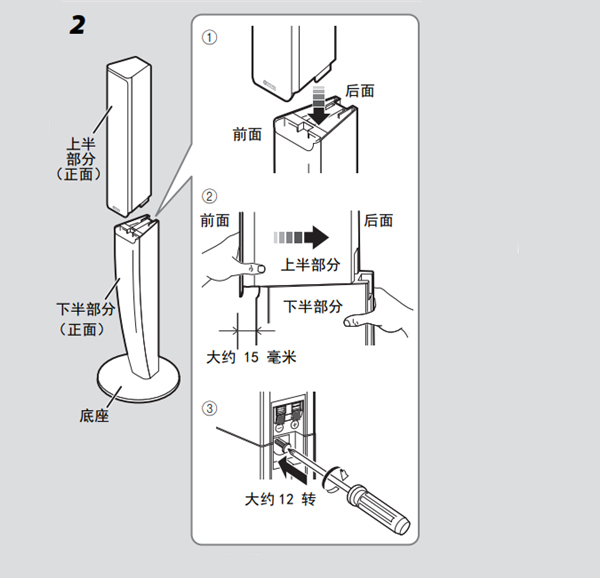 2

上半部分（正面）

下半部分（正面）

底座

①

后面

前面

②

前面

后面

上半部分

下半部分

大约 15 毫米

③

大约 12 转