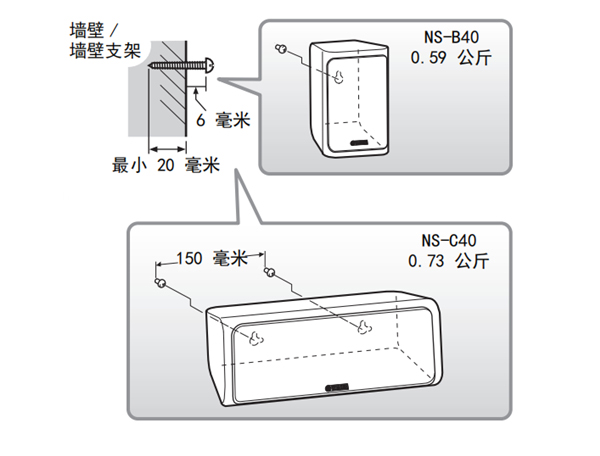 墙壁 /
墙壁支架

6 毫米

最小 20 毫米

NS-B40
0.59 公斤

150 毫米

NS-C40
0.73 公斤