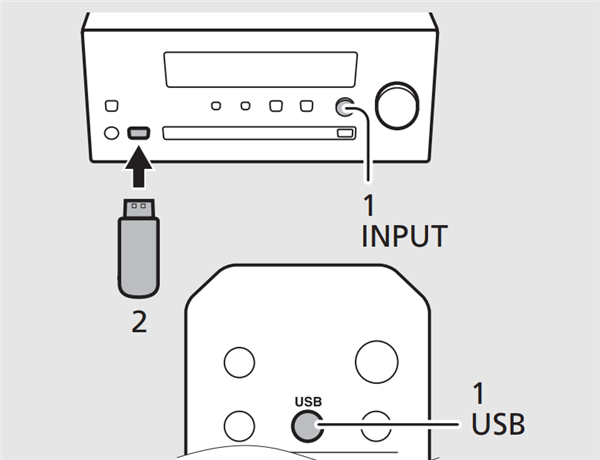 1
INPUT

2

USB

1
USB