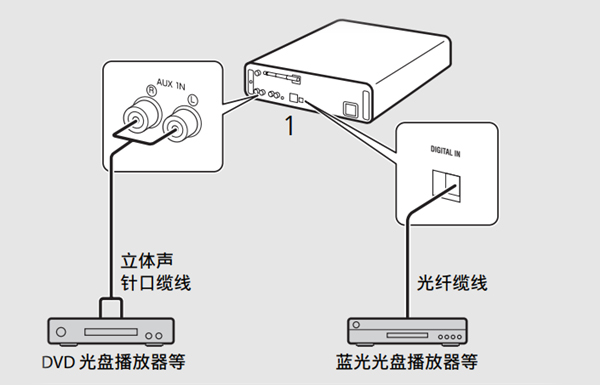 AUX IN
R L
1
DIGITAL IN
立体声
针口缆线
光纤缆线
DVD 光盘播放器等
蓝光光盘播放器等