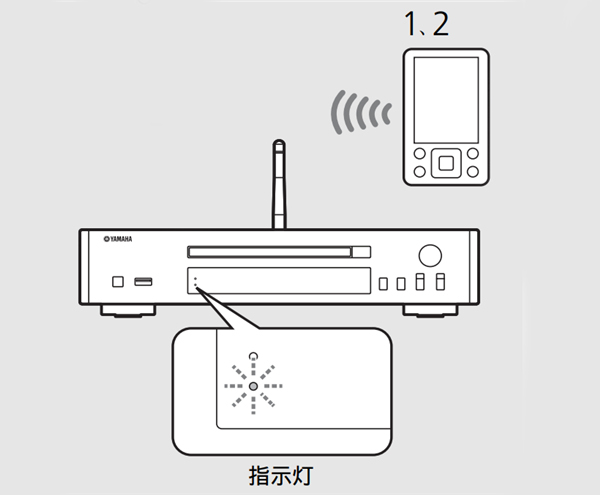 1、2

YAMAHA

指示灯