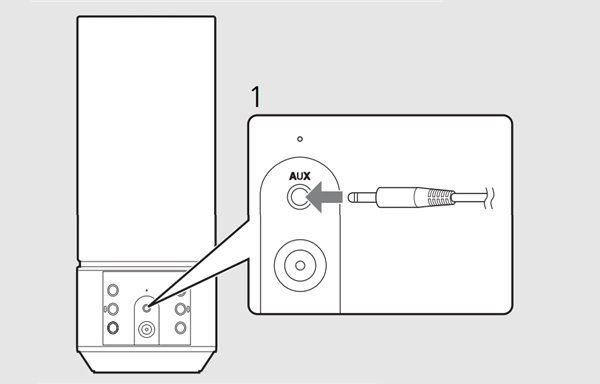 1

AUX