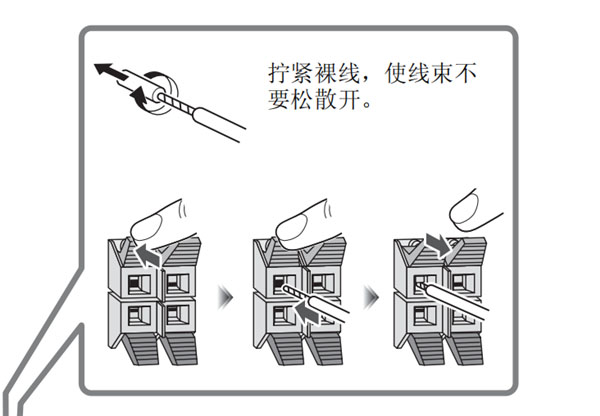 拧紧裸线，使线束不要松散开。