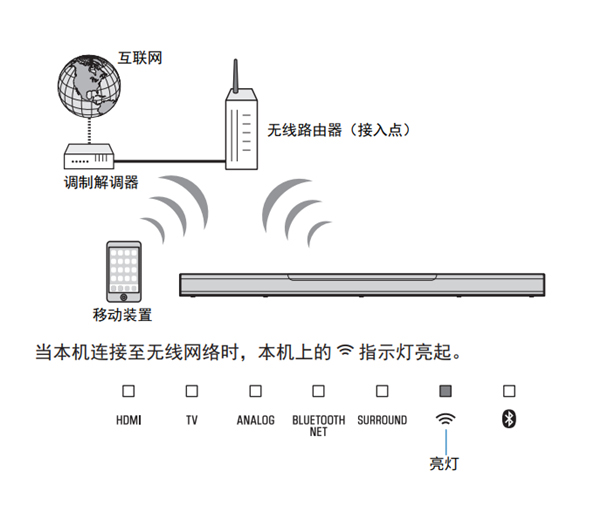 互联网

无线路由器（接入点）

调制解调器

移动装置

当本机连接至无线网络时，本机上的 指示灯亮起。

HDMI TV ANALOG BLUETOOTH NET SURROUND

亮灯