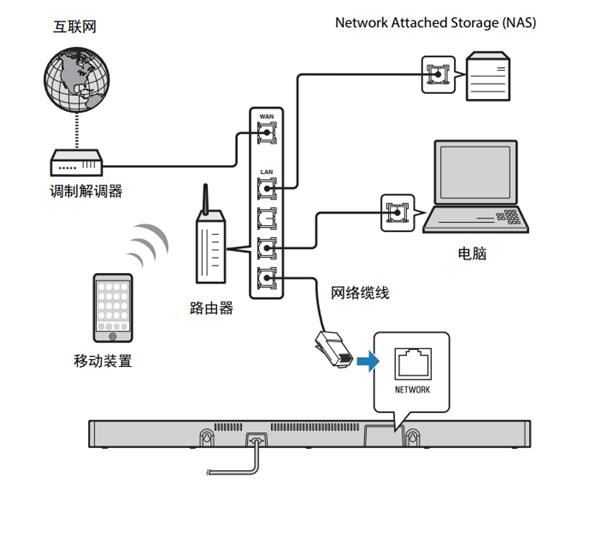 互联网

Network Attached Storage (NAS)

WAN

LAN

调制解调器

电脑

路由器

网络缆线

移动装置

NETWORK