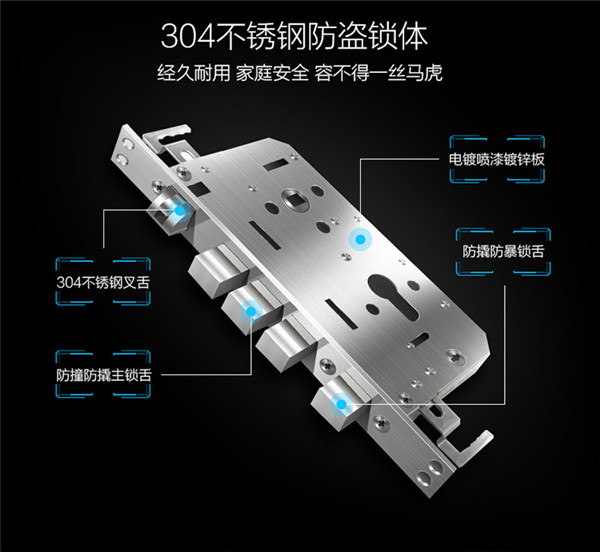 304不锈钢防盗锁体

经久耐用 家庭安全 容不得一丝马虎

电镀喷漆镀锌板

防撬防暴锁舌

304不锈钢叉舌

防撞防撬主锁舌