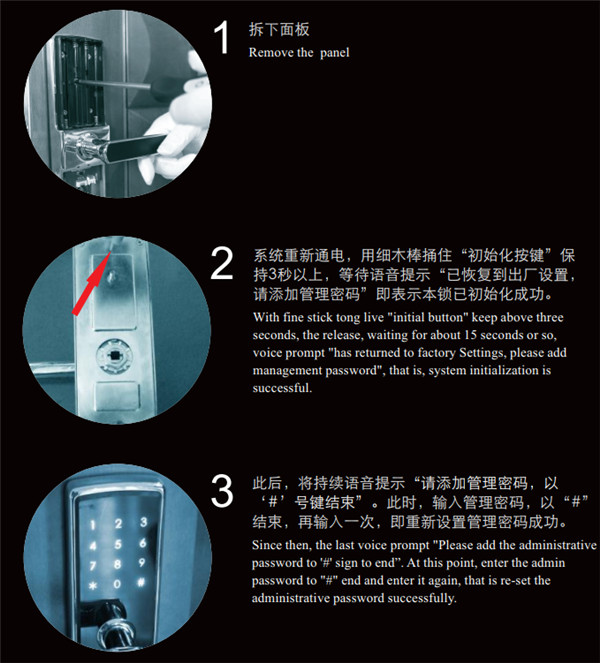 1 拆下面板
Remove the panel

2 系统重新通电，用细木棒捅住“初始化按键”保持3秒以上，等待语音提示“已恢复到出厂设置，请添加管理密码”即表示本锁已初始化成功。
With fine stick tong live "initial button" keep above three seconds, the release, waiting for about 15 seconds or so, voice prompt "has returned to factory Settings, please add management password", that is, system initialization is successful.

3 此后，将持续语音提示“请添加管理密码，以‘#’号键结束”。此时，输入管理密码，以“#”结束，再输入一次，即重新设置管理密码成功。
Since then, the last voice prompt "Please add the administrative password to '#' sign to end". At this point, enter the admin password to "#" end and enter it again, that is re-set the administrative password successfully.

1 2 3
4 5 6
7 8 9
* 0 #