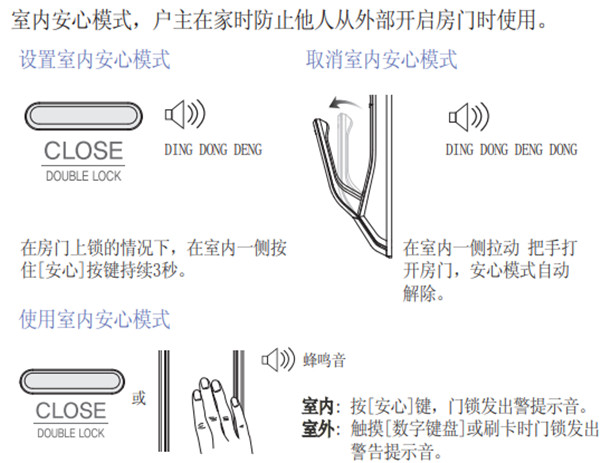 室内安心模式，户主在家时防止他人从外部开启房门时使用。

设置室内安心模式

CLOSE
DOUBLE LOCK

DING DONG DENG

在房门上锁的情况下，在室内一侧按住[安心]按键持续3秒。

取消室内安心模式

DING DONG DENG DONG

在室内一侧拉动 把手打开房门，安心模式自动解除。

使用室内安心模式

CLOSE
DOUBLE LOCK

或

蜂鸣音

室内：按[安心]键，门锁发出警提示音。
室外：触摸[数字键盘]或刷卡时门锁发出警告提示音。