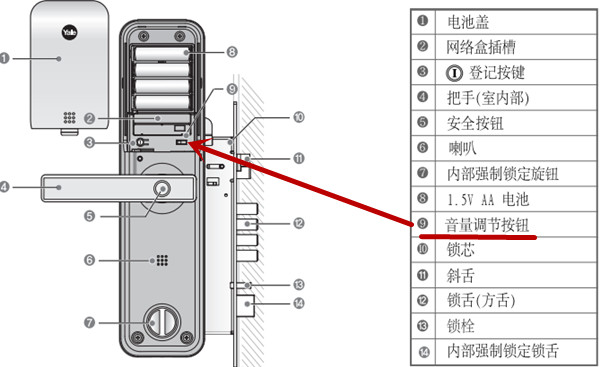 Yale

❶
❷
❸
❹
❺
❻
❼
❽
❾
❿
⓫
⓬
⓭
⓮

| | |
|---|---|
| ❶ | 电池盖 |
| ❷ | 网络盒插槽 |
| ❸ | Ⓘ 登记按键 |
| ❹ | 把手(室内部) |
| ❺ | 安全按钮 |
| ❻ | 喇叭 |
| ❼ | 内部强制锁定旋钮 |
| ❽ | 1.5V AA 电池 |
| ❾ | 音量调节按钮 |
| ❿ | 锁芯 |
| ⓫ | 斜舌 |
| ⓬ | 锁舌(方舌) |
| ⓭ | 锁栓 |
| ⓮ | 内部强制锁定锁舌 |