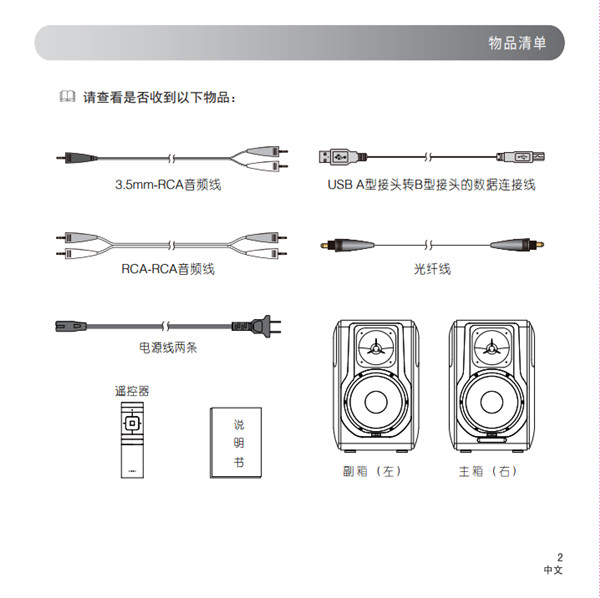 物品清单

请查看是否收到以下物品：

3.5mm-RCA音频线

USB A型接头转B型接头的数据连接线

RCA-RCA音频线

光纤线

电源线两条

遥控器

说明书

副箱（左）

主箱（右）

2
中文