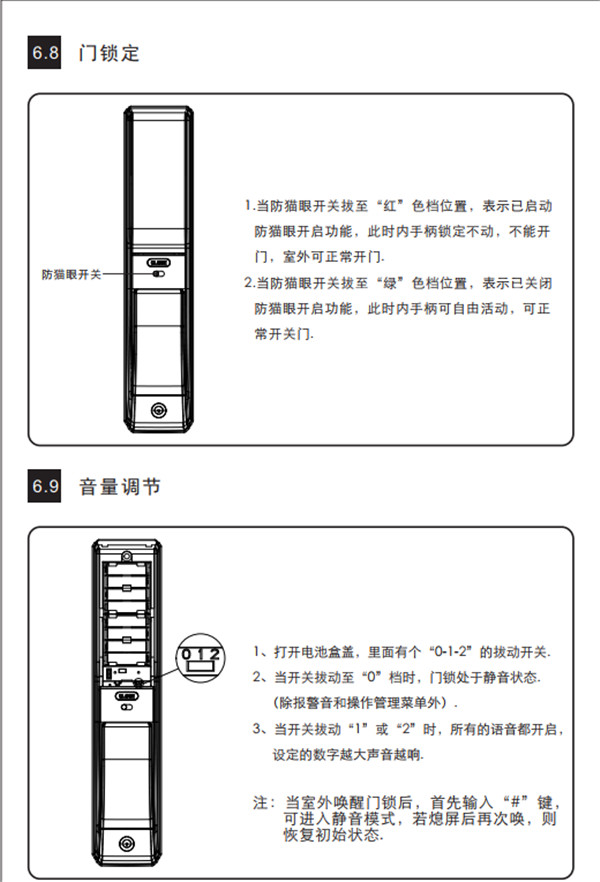 6.8 门锁定

防猫眼开关

1.当防猫眼开关拔至“红”色档位置，表示已启动防猫眼开启功能，此时内手柄锁定不动，不能开门，室外可正常开门.

2.当防猫眼开关拔至“绿”色档位置，表示已关闭防猫眼开启功能，此时内手柄可自由活动，可正常开关门.

6.9 音量调节

0 1 2

1、打开电池盒盖，里面有个“0-1-2”的拔动开关.

2、当开关拔动至“0”档时，门锁处于静音状态.（除报警音和操作管理菜单外）.

3、当开关拔动“1”或“2”时，所有的语音都开启，设定的数字越大声音越响.

注：当室外唤醒门锁后，首先输入“#”键，可进入静音模式，若熄屏后再次唤，则恢复初始状态.