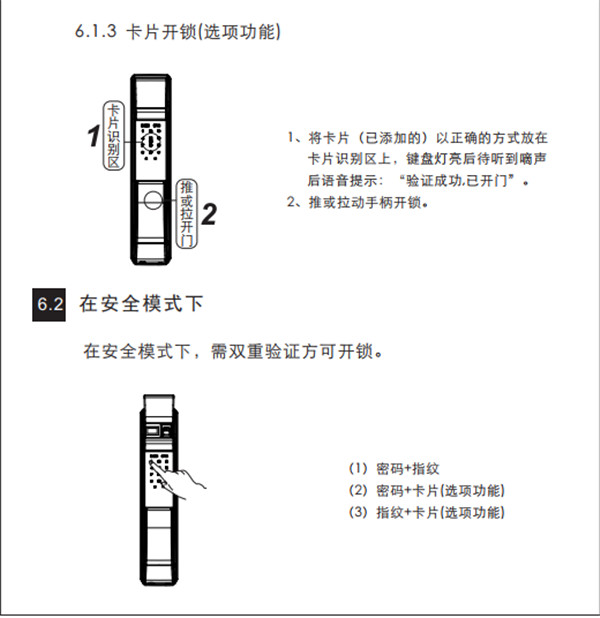 6.1.3 卡片开锁(选项功能)

1 卡片识别区

推或拉开门 2

1、将卡片（已添加的）以正确的方式放在卡片识别区上，键盘灯亮后待听到嘀声后语音提示：“验证成功,已开门”。

2、推或拉动手柄开锁。

6.2 在安全模式下

在安全模式下，需双重验证方可开锁。

(1) 密码+指纹

(2) 密码+卡片(选项功能)

(3) 指纹+卡片(选项功能)