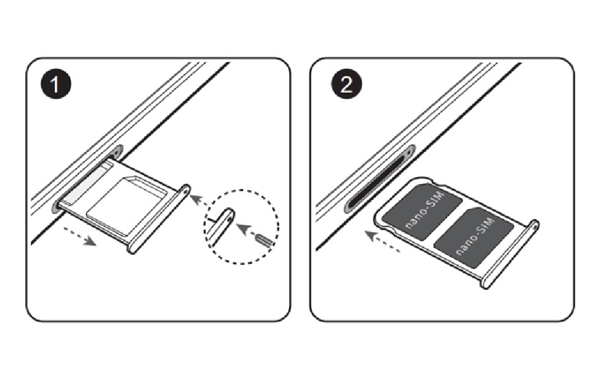 1

2

nano-SIM

nano-SIM