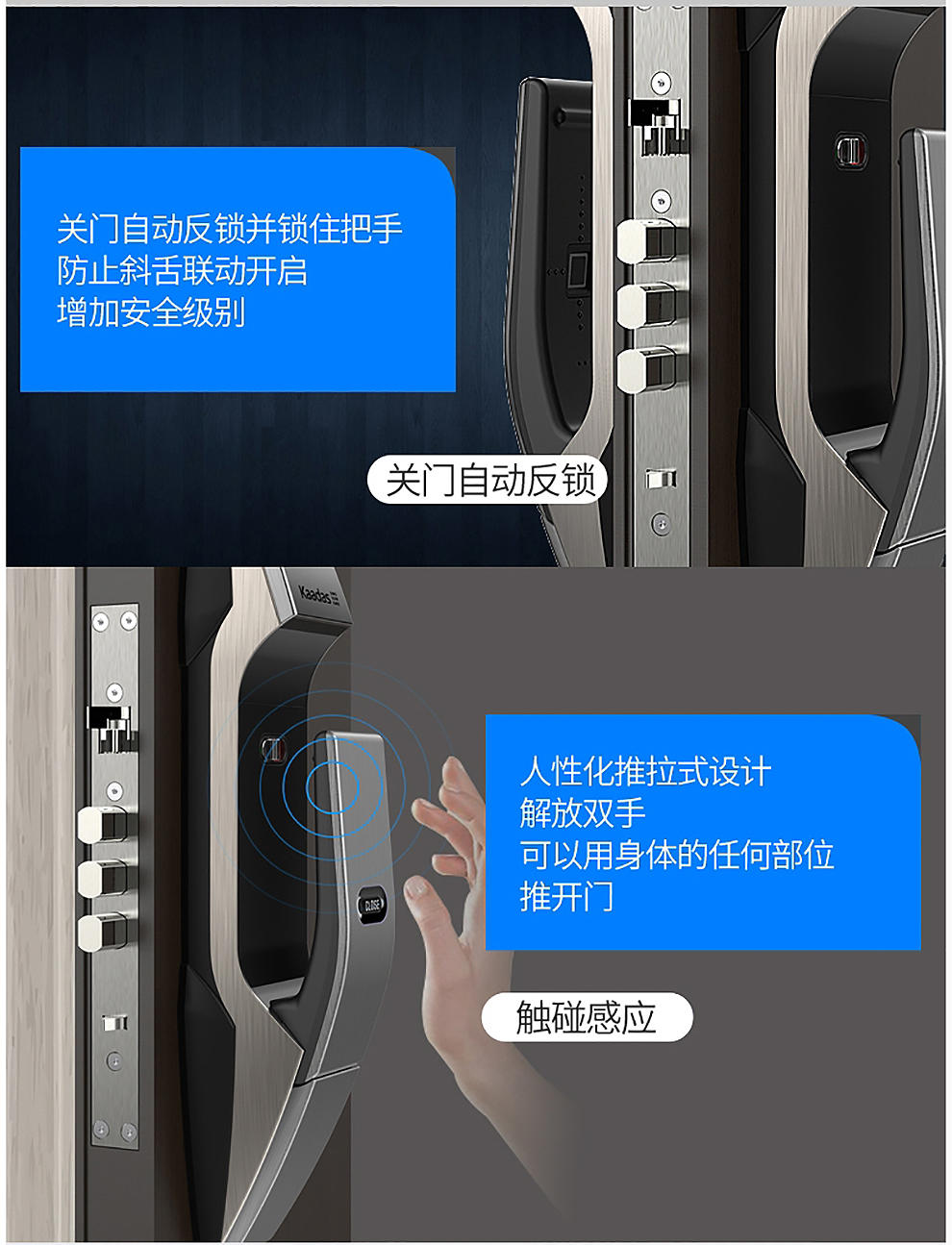 关门自动反锁并锁住把手
防止斜舌联动开启
增加安全级别

关门自动反锁

Kaadas

CLOSE

人性化推拉式设计
解放双手
可以用身体的任何部位
推开门

触碰感应