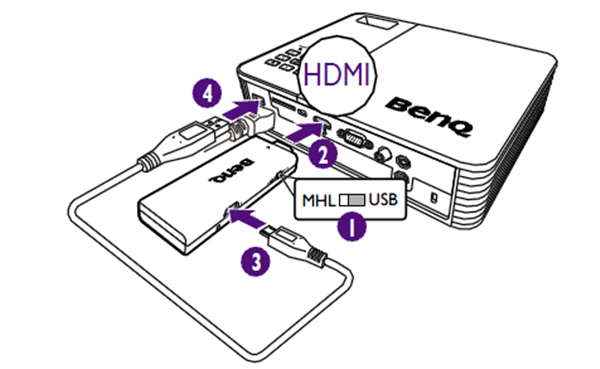 HDMI
4
BenQ
2
BenQ
MHL USB
1
3