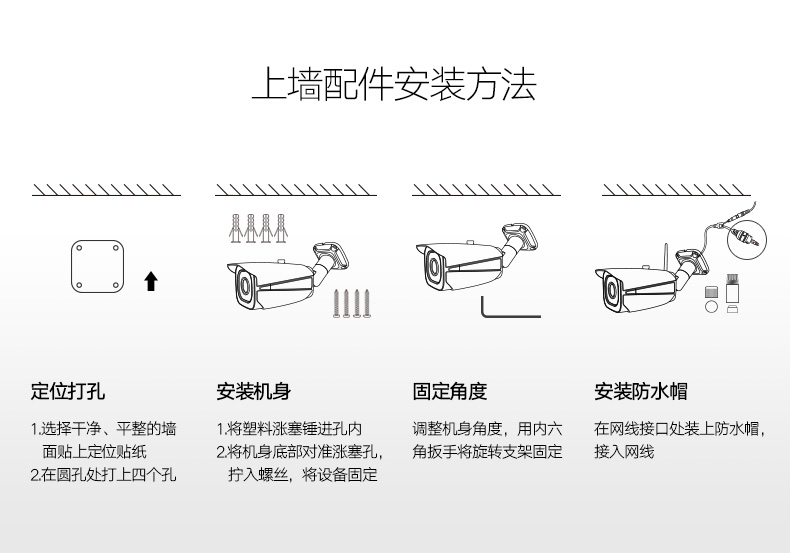 上墙配件安装方法

定位打孔

1.选择干净、平整的墙面贴上定位贴纸
2.在圆孔处打上四个孔

安装机身

1.将塑料涨塞锤进孔内
2.将机身底部对准涨塞孔，拧入螺丝，将设备固定

固定角度

调整机身角度，用内六角扳手将旋转支架固定

安装防水帽

在网线接口处装上防水帽，接入网线