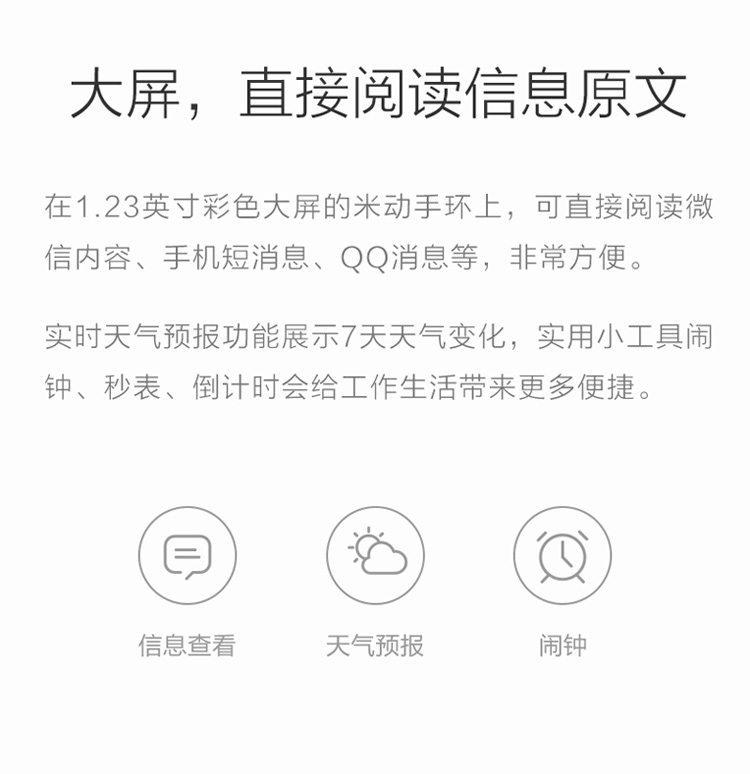 大屏，直接阅读信息原文

在1.23英寸彩色大屏的米动手环上，可直接阅读微信内容、手机短消息、QQ消息等，非常方便。

实时天气预报功能展示7天天气变化，实用小工具闹钟、秒表、倒计时会给工作生活带来更多便捷。

信息查看 天气预报 闹钟