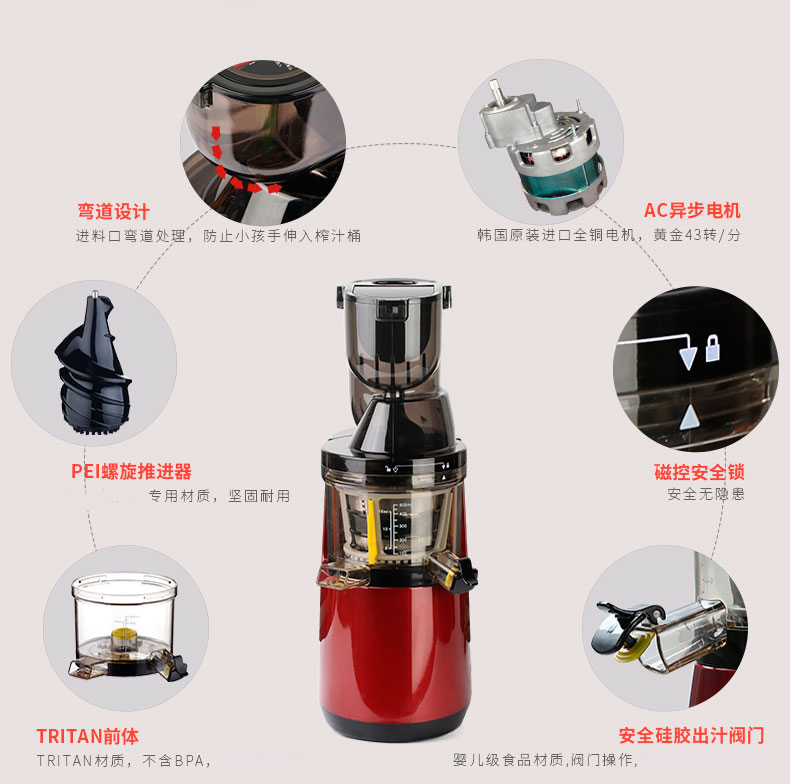 弯道设计
进料口弯道处理，防止小孩手伸入榨汁桶

AC异步电机
韩国原装进口全铜电机，黄金43转/分

PEI螺旋推进器
专用材质，坚固耐用

磁控安全锁
安全无隐患

TRITAN前体
TRITAN材质，不含BPA，

安全硅胶出汁阀门
婴儿级食品材质,阀门操作,