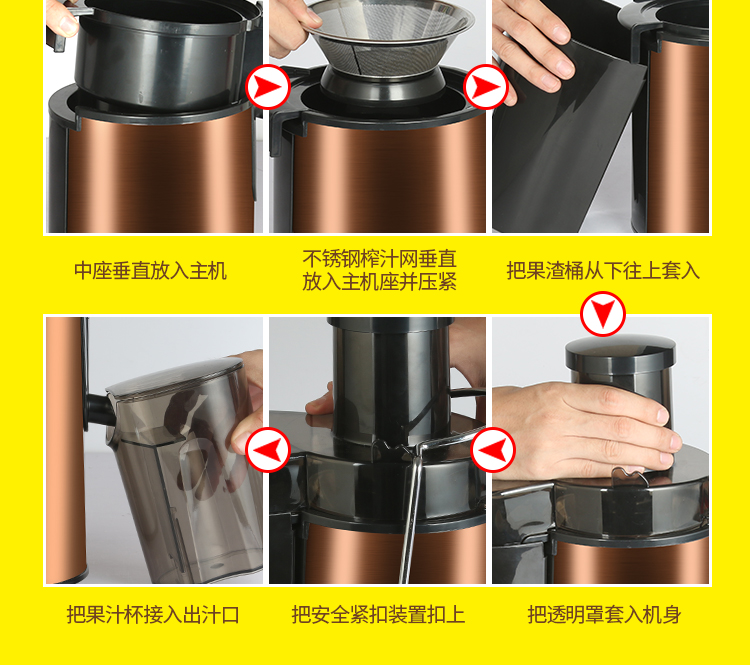 中座垂直放入主机

不锈钢榨汁网垂直放入主机座并压紧

把果渣桶从下往上套入

把果汁杯接入出汁口

把安全紧扣装置扣上

把透明罩套入机身