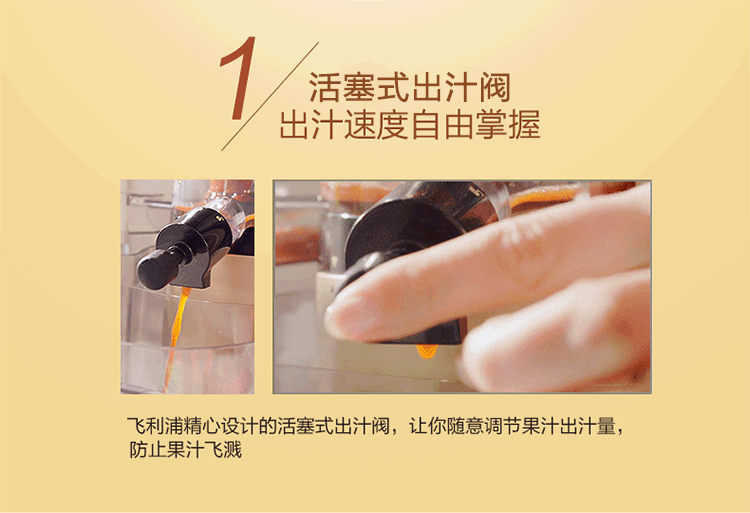 1
活塞式出汁阀
出汁速度自由掌握

飞利浦精心设计的活塞式出汁阀，让你随意调节果汁出汁量，防止果汁飞溅