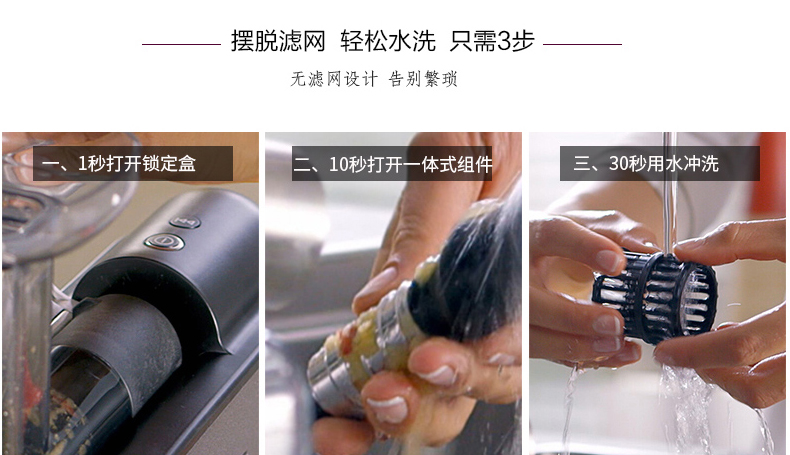 摆脱滤网 轻松水洗 只需3步

无滤网设计 告别繁琐

一、1秒打开锁定盒

二、10秒打开一体式组件

三、30秒用水冲洗