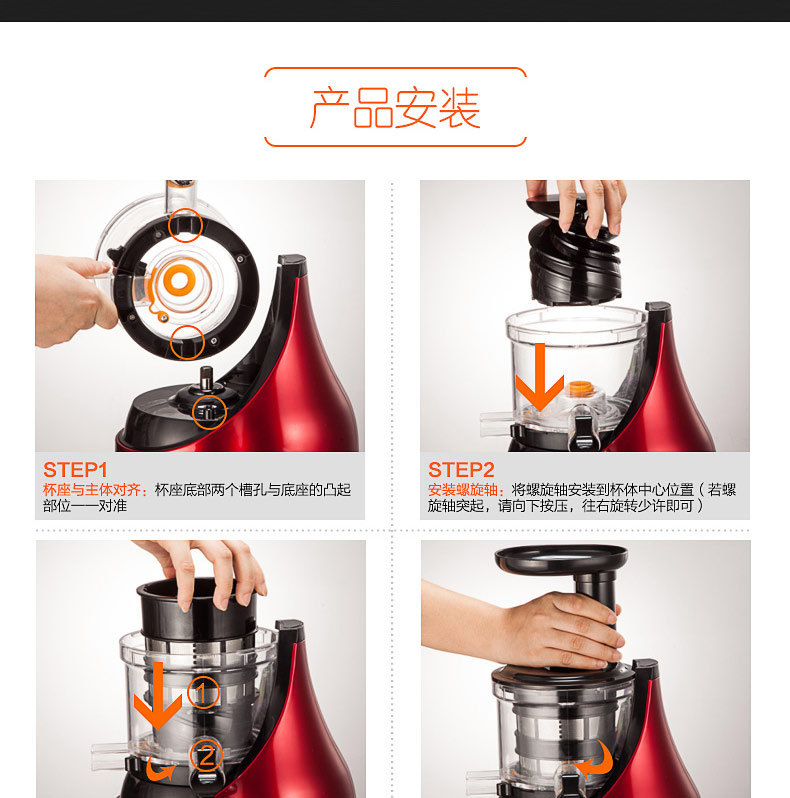 产品安装

STEP1
杯座与主体对齐：杯座底部两个槽孔与底座的凸起部位一一对准

STEP2
安装螺旋轴：将螺旋轴安装到杯体中心位置（若螺旋轴突起，请向下按压，往右旋转少许即可）

1
2