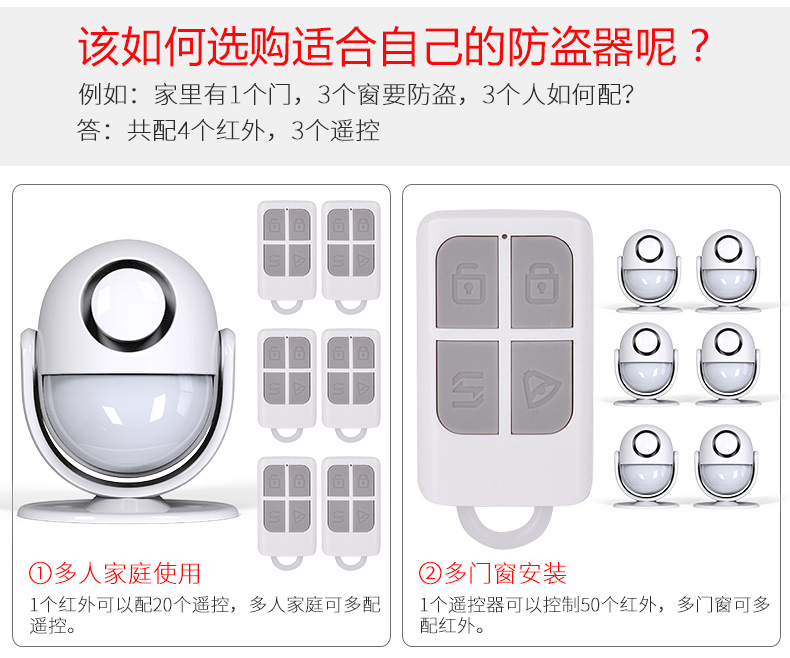 该如何选购适合自己的防盗器呢？
例如：家里有1个门，3个窗要防盗，3个人如何配？
答：共配4个红外，3个遥控

①多人家庭使用
1个红外可以配20个遥控，多人家庭可多配遥控。

②多门窗安装
1个遥控器可以控制50个红外，多门窗可多配红外。