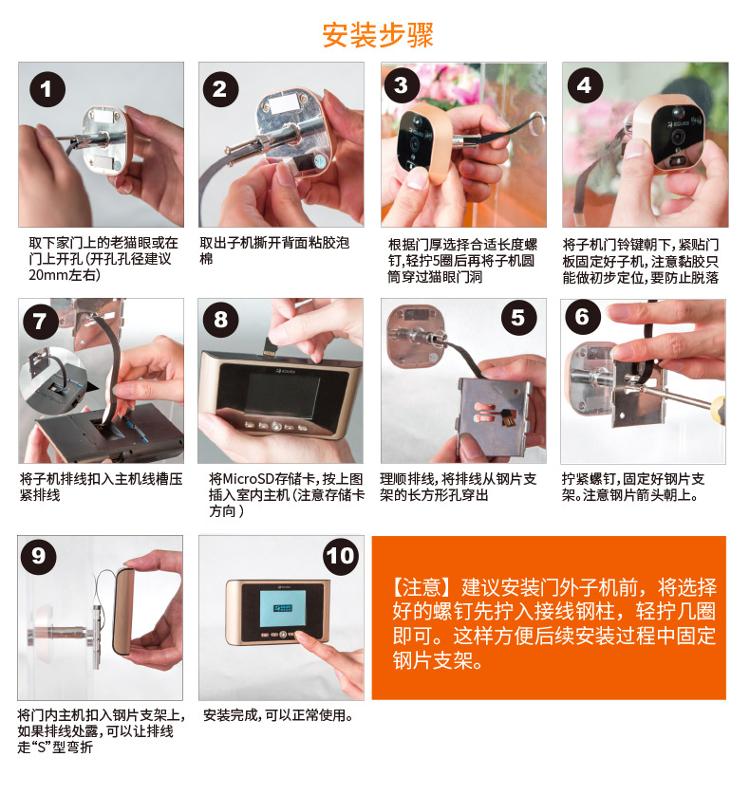 安装步骤

1

取下家门上的老猫眼或在门上开孔（开孔孔径建议20mm左右）

2

取出子机撕开背面粘胶泡棉

3

根据门厚选择合适长度螺钉，轻拧5圈后再将子机圆筒穿过猫眼门洞

4

将子机门铃键朝下，紧贴门板固定好子机，注意黏胶只能做初步定位，要防止脱落

7

将子机排线扣入主机线槽压紧排线

8

将MicroSD存储卡，按上图插入室内主机（注意存储卡方向）

5

理顺排线，将排线从钢片支架的长方形孔穿出

6

拧紧螺钉，固定好钢片支架。注意钢片箭头朝上。

9

将门内主机扣入钢片支架上，如果排线处露，可以让排线走“S”型弯折

10

安装完成，可以正常使用。

【注意】建议安装门外子机前，将选择好的螺钉先拧入接线钢柱，轻拧几圈即可。这样方便后续安装过程中固定钢片支架。